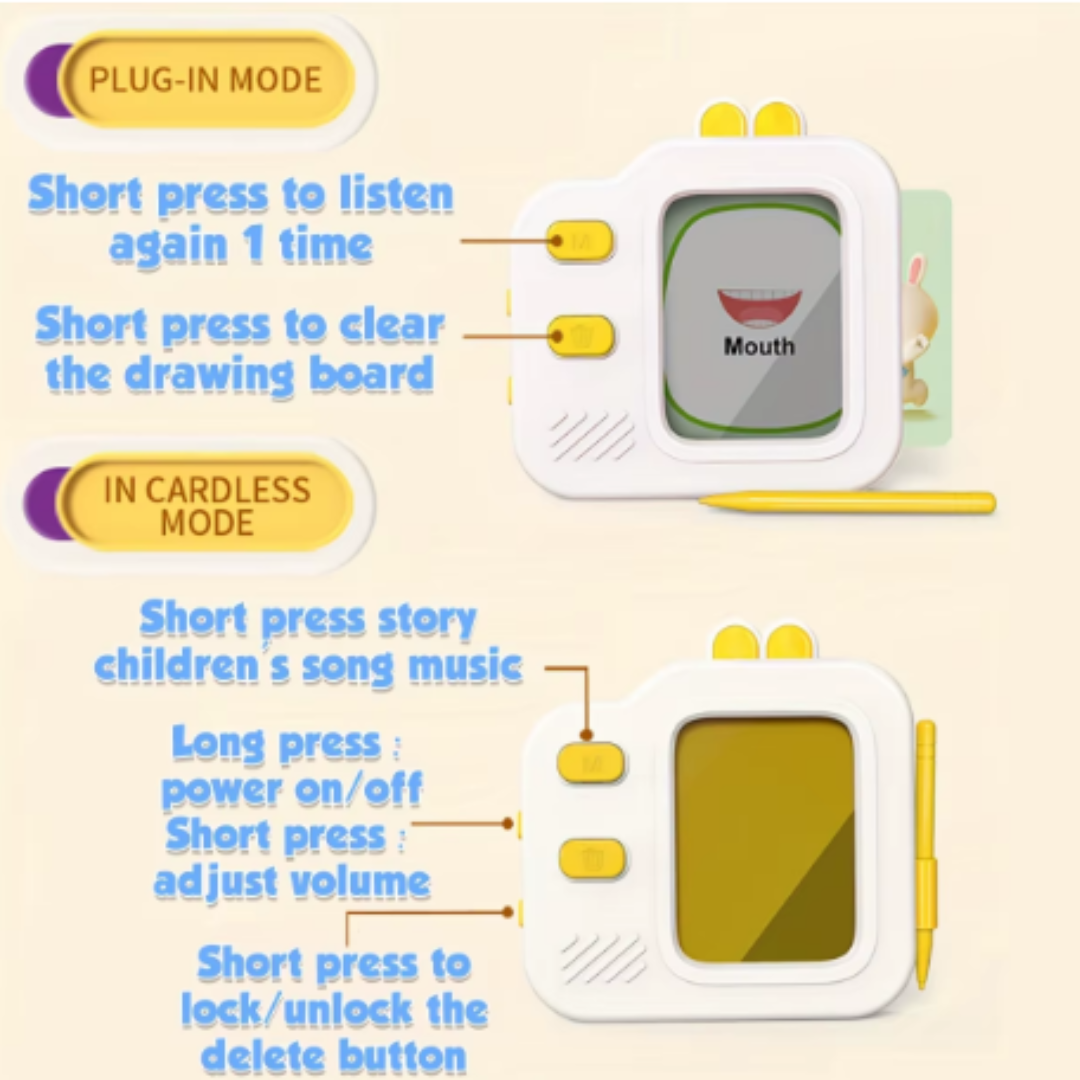 PLUG-IN MODE

Short press to listen again 1 time

Short press to clear the drawing board

M

Mouth

IN CARDLESS MODE

Short press story children's song music

Long press : power on/off
Short press : adjust volume

Short press to lock/unlock the delete button

M