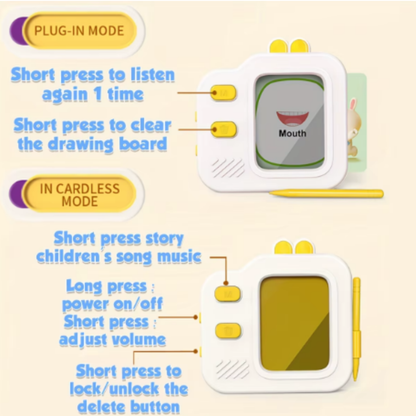 PLUG-IN MODE

Short press to listen again 1 time

Short press to clear the drawing board

Mouth

IN CARDLESS MODE

Short press story children's song music

Long press : power on/off
Short press : adjust volume

Short press to lock/unlock the delete button